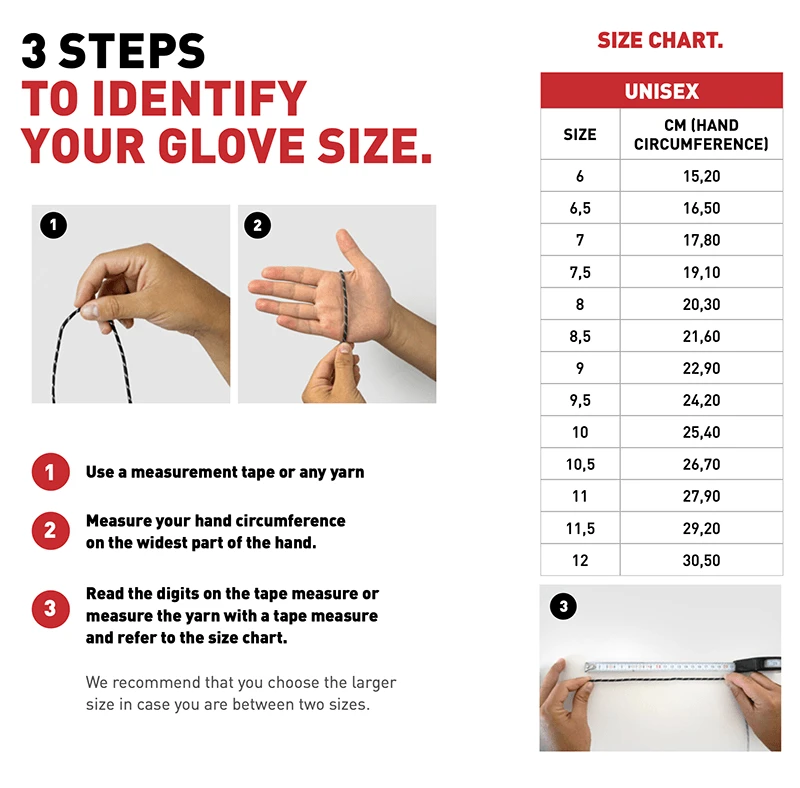 3 STEPS
TO IDENTIFY
YOUR GLOVE SIZE.

1

2

1 Use a measurement tape or any yarn

2 Measure your hand circumference on the widest part of the hand.

3 Read the digits on the tape measure or measure the yarn with a tape measure and refer to the size chart.

We recommend that you choose the larger size in case you are between two sizes.

SIZE CHART.

| UNISEX | |
|---|---|
| SIZE | CM (HAND CIRCUMFERENCE) |
| 6 | 15,20 |
| 6,5 | 16,50 |
| 7 | 17,80 |
| 7,5 | 19,10 |
| 8 | 20,30 |
| 8,5 | 21,60 |
| 9 | 22,90 |
| 9,5 | 24,20 |
| 10 | 25,40 |
| 10,5 | 26,70 |
| 11 | 27,90 |
| 11,5 | 29,20 |
| 12 | 30,50 |

3